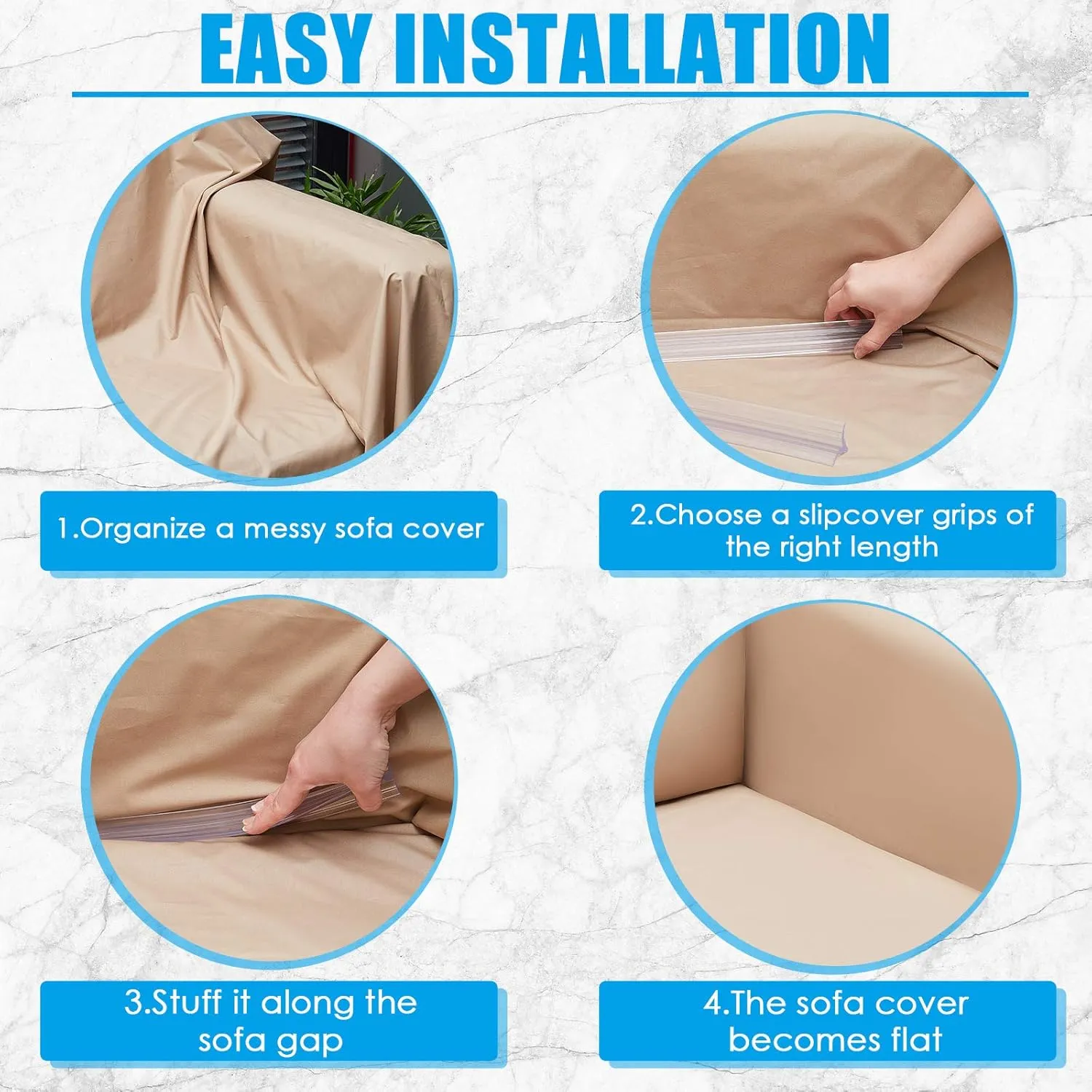 EASY INSTALLATION

1.Organize a messy sofa cover

2.Choose a slipcover grips of the right length

3.Stuff it along the sofa gap

4.The sofa cover becomes flat