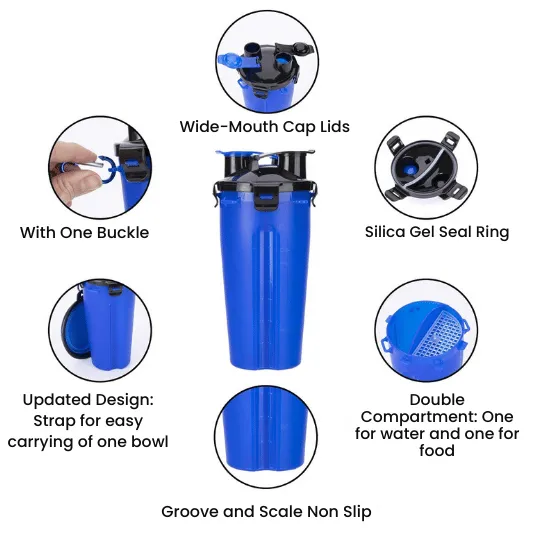 Wide-Mouth Cap Lids

With One Buckle

Silica Gel Seal Ring

Updated Design: Strap for easy carrying of one bowl

Double Compartment: One for water and one for food

Groove and Scale Non Slip